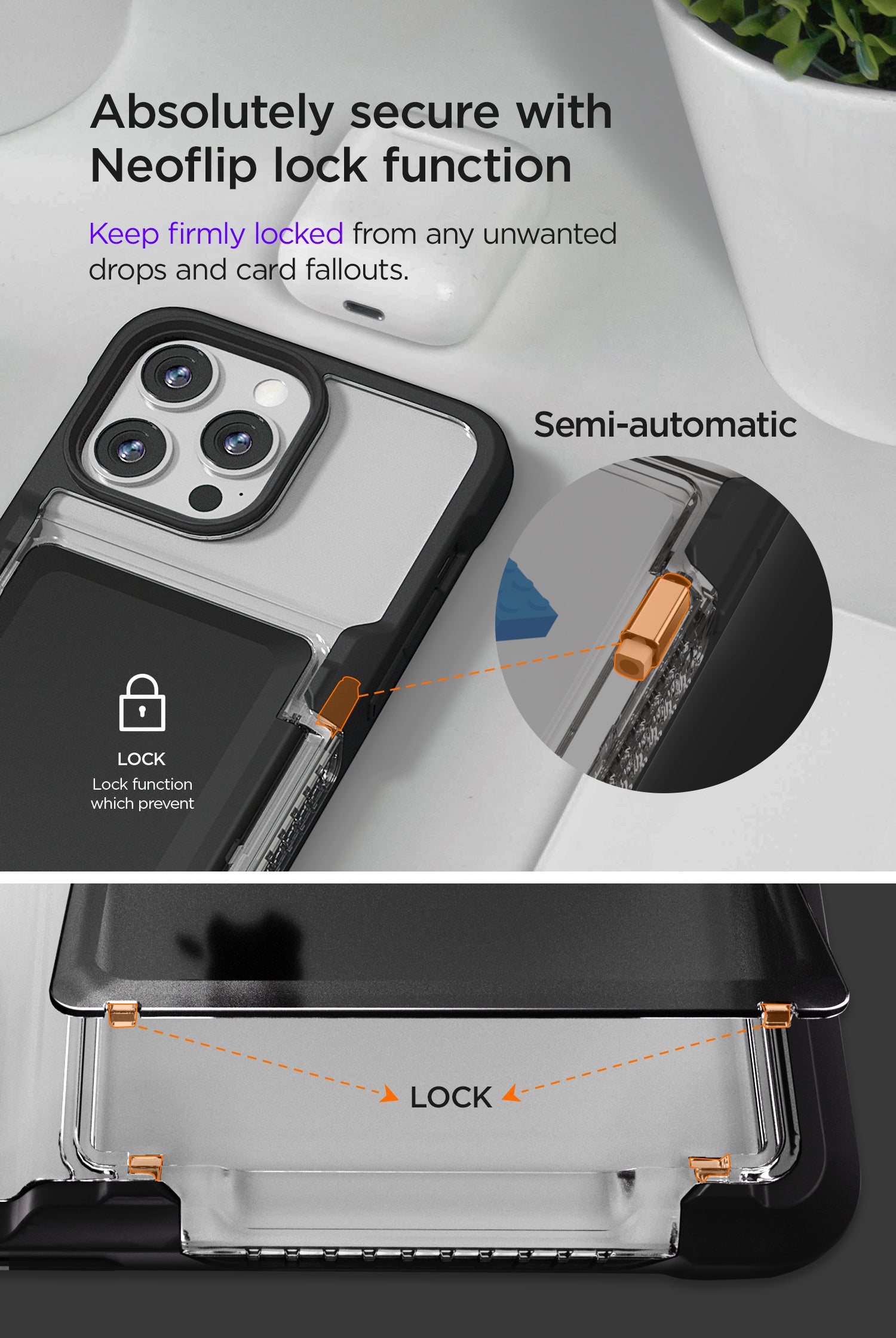 Absolutely secure with Neoflip lock function

Keep firmly locked from any unwanted drops and card fallouts.

Semi-automatic

LOCK
Lock function which prevent

LOCK